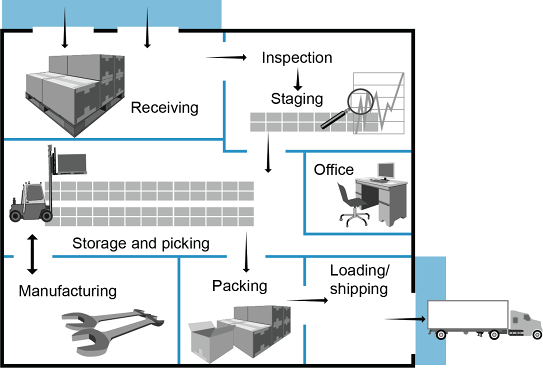 Receiving

Inspection

Staging

Office

Storage and picking

Manufacturing

Packing

Loading/ shipping